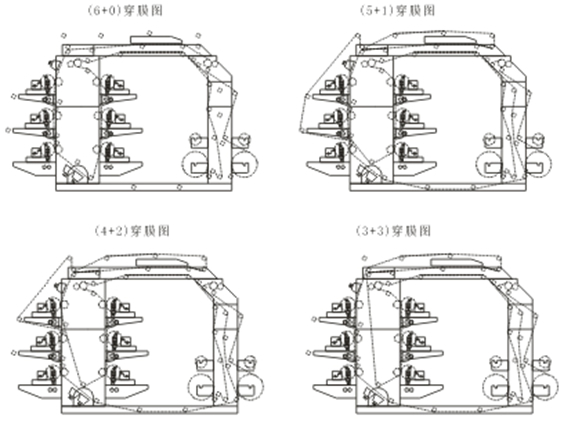 (6+0)穿膜图

(5+1)穿膜图

(4+2)穿膜图

(3+3)穿膜图